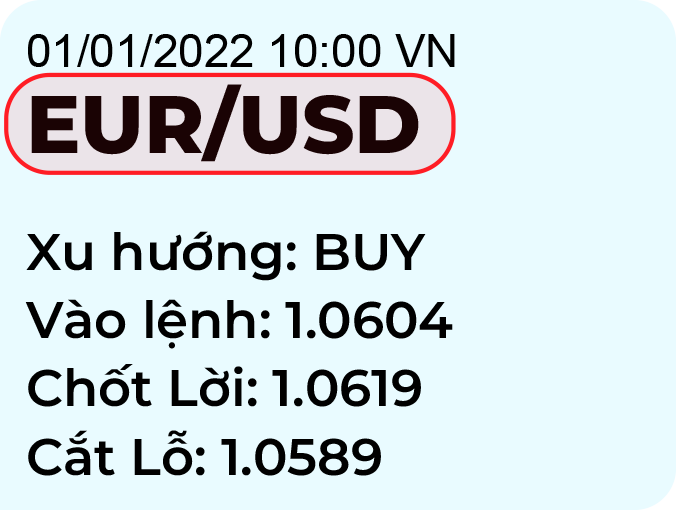 01/01/2022 10:00 VN
EUR/USD

Xu hướng: BUY
Vào lệnh: 1.0604
Chốt Lời: 1.0619
Cắt Lỗ: 1.0589